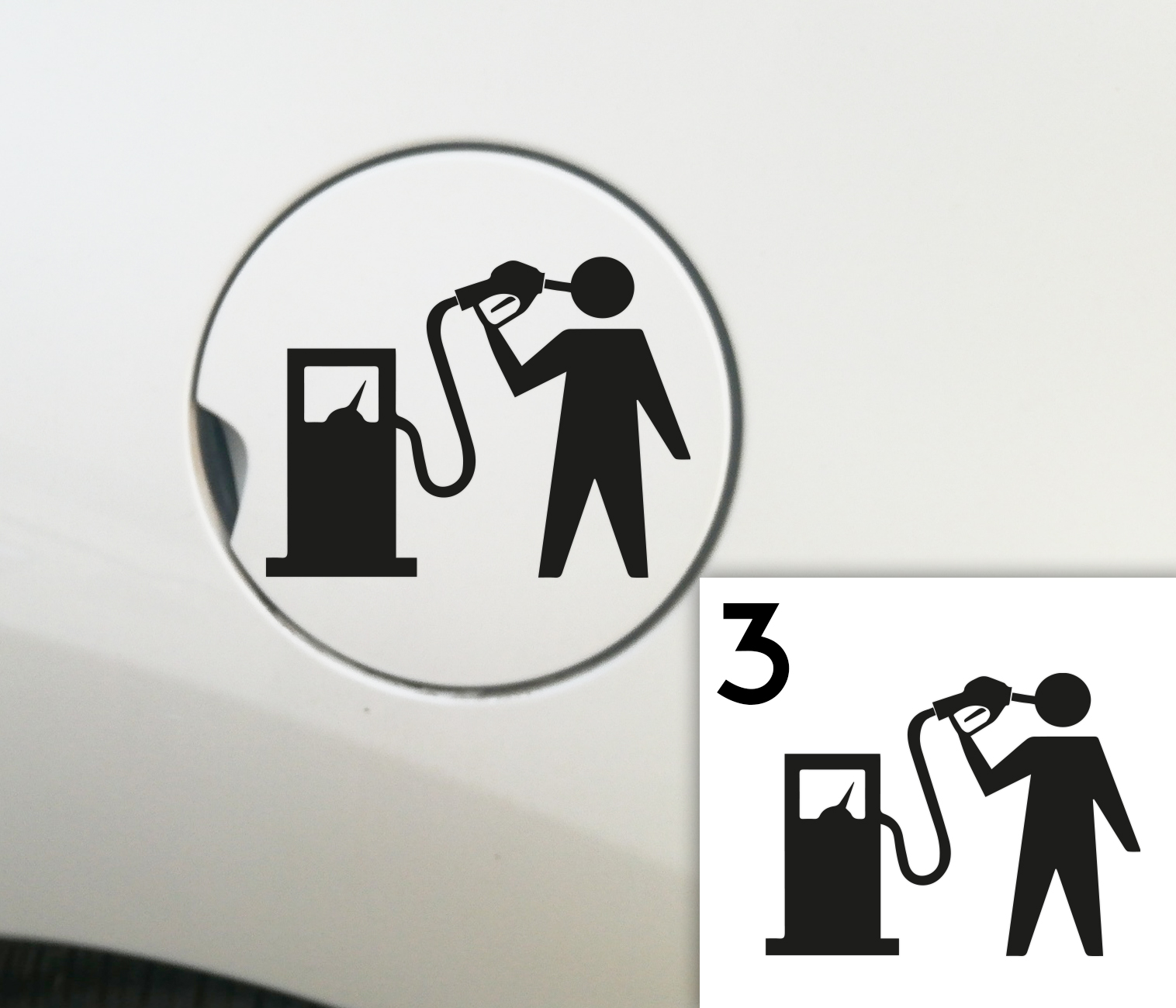 3